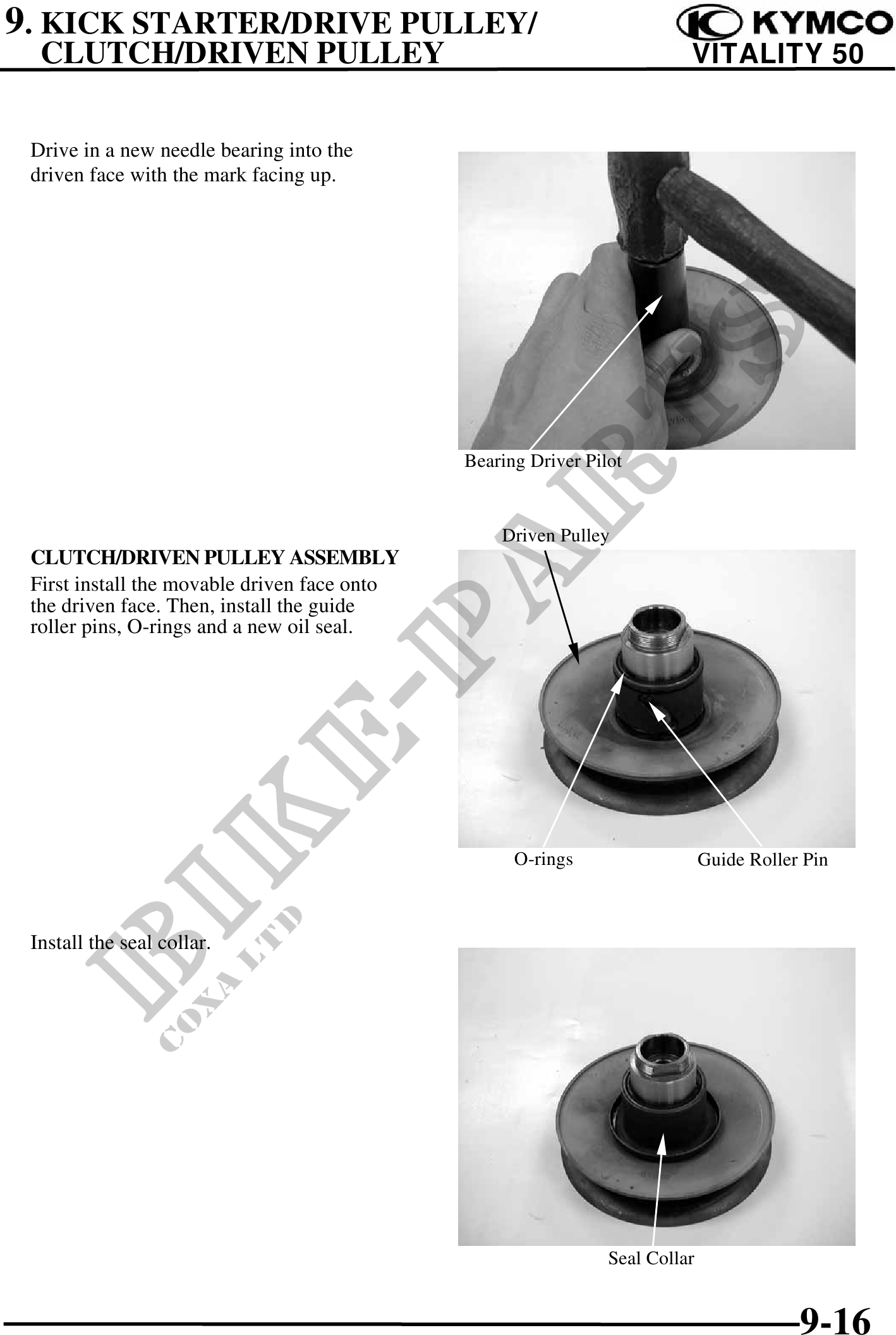 9. KICK STARTER/DRIVE PULLEY/ CLUTCH/DRIVEN PULLEY

KYMCO
VITALITY 50

Drive in a new needle bearing into the driven face with the mark facing up.

Bearing Driver Pilot

CLUTCH/DRIVEN PULLEY ASSEMBLY
First install the movable driven face onto the driven face. Then, install the guide roller pins, O-rings and a new oil seal.

Driven Pulley

O-rings

Guide Roller Pin

Install the seal collar.

Seal Collar

BIKE-PARTS
COXA LTD

9-16