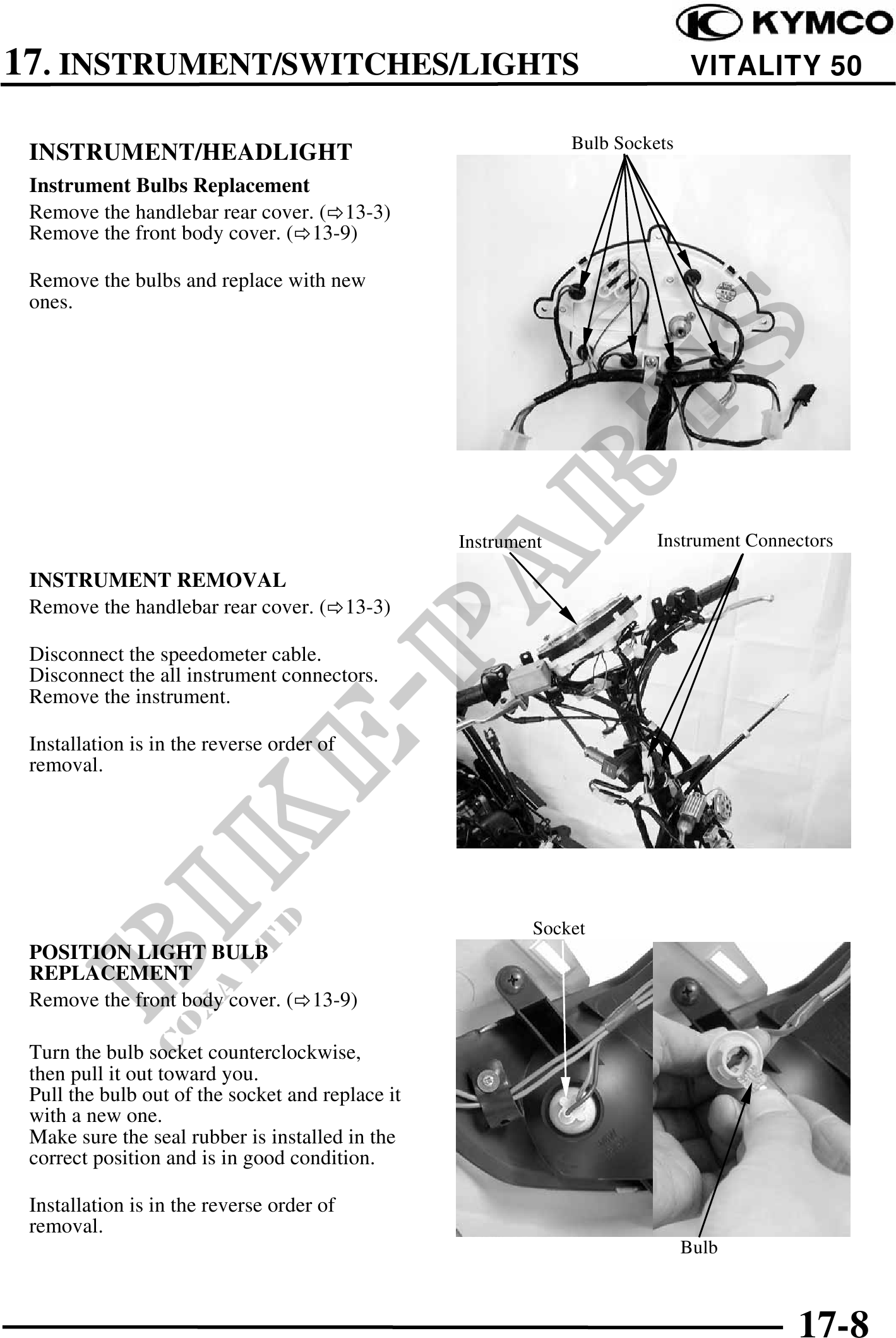 KYMCO

17. INSTRUMENT/SWITCHES/LIGHTS VITALITY 50

INSTRUMENT/HEADLIGHT

Instrument Bulbs Replacement

Remove the handlebar rear cover. (⇨13-3)
Remove the front body cover. (⇨13-9)

Remove the bulbs and replace with new ones.

Bulb Sockets

INSTRUMENT REMOVAL

Remove the handlebar rear cover. (⇨13-3)

Disconnect the speedometer cable.
Disconnect the all instrument connectors.
Remove the instrument.

Installation is in the reverse order of removal.

Instrument

Instrument Connectors

POSITION LIGHT BULB REPLACEMENT

Remove the front body cover. (⇨13-9)

Turn the bulb socket counterclockwise, then pull it out toward you.
Pull the bulb out of the socket and replace it with a new one.
Make sure the seal rubber is installed in the correct position and is in good condition.

Installation is in the reverse order of removal.

Socket

Bulb

BIKE-PARTS
CO.ZA LTD

17-8