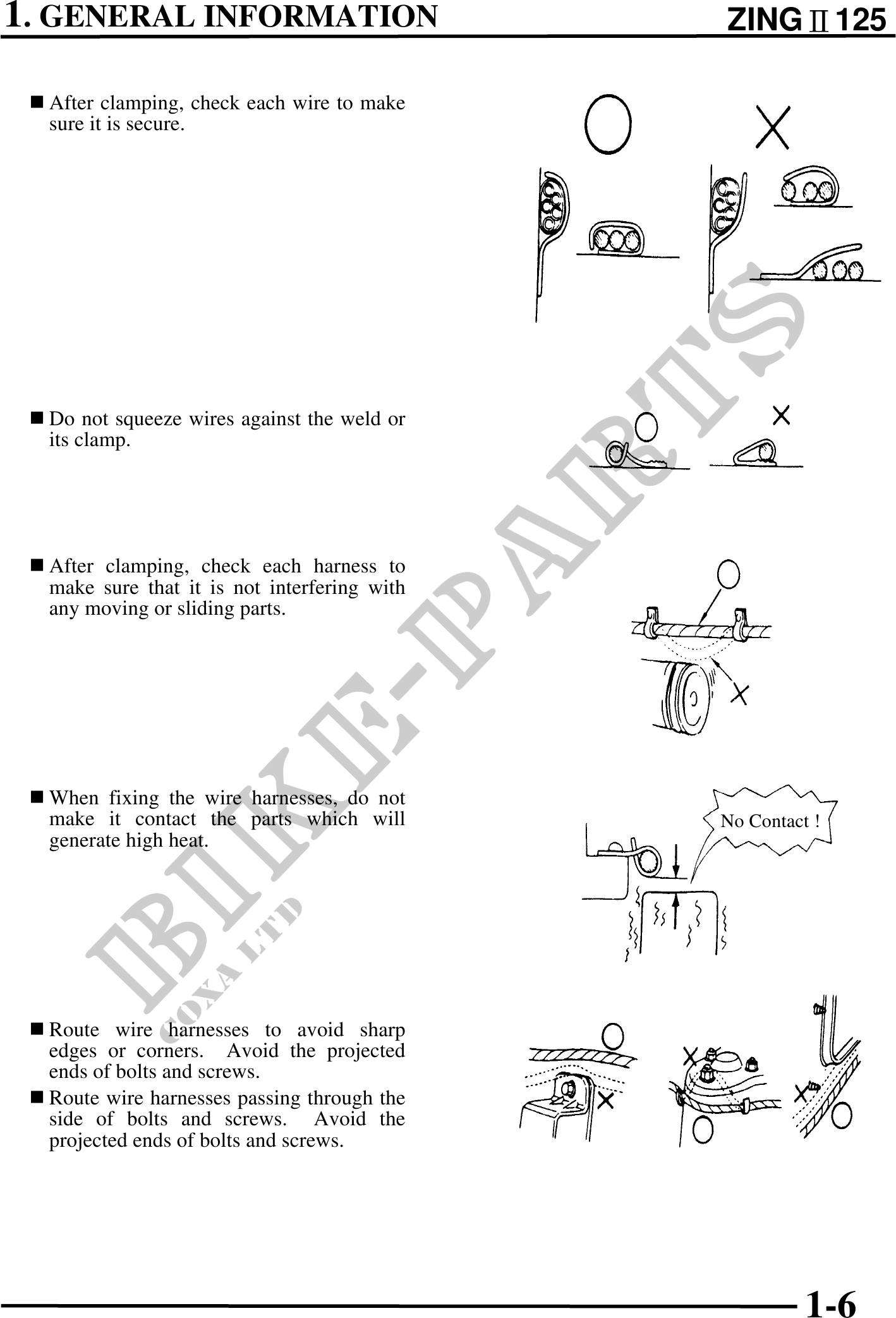 1. GENERAL INFORMATION

ZING II 125

■ After clamping, check each wire to make sure it is secure.

■ Do not squeeze wires against the weld or its clamp.

■ After clamping, check each harness to make sure that it is not interfering with any moving or sliding parts.

■ When fixing the wire harnesses, do not make it contact the parts which will generate high heat.

No Contact !

■ Route wire harnesses to avoid sharp edges or corners. Avoid the projected ends of bolts and screws.

■ Route wire harnesses passing through the side of bolts and screws. Avoid the projected ends of bolts and screws.

BIKE-PARTS
COXA LTD

1-6