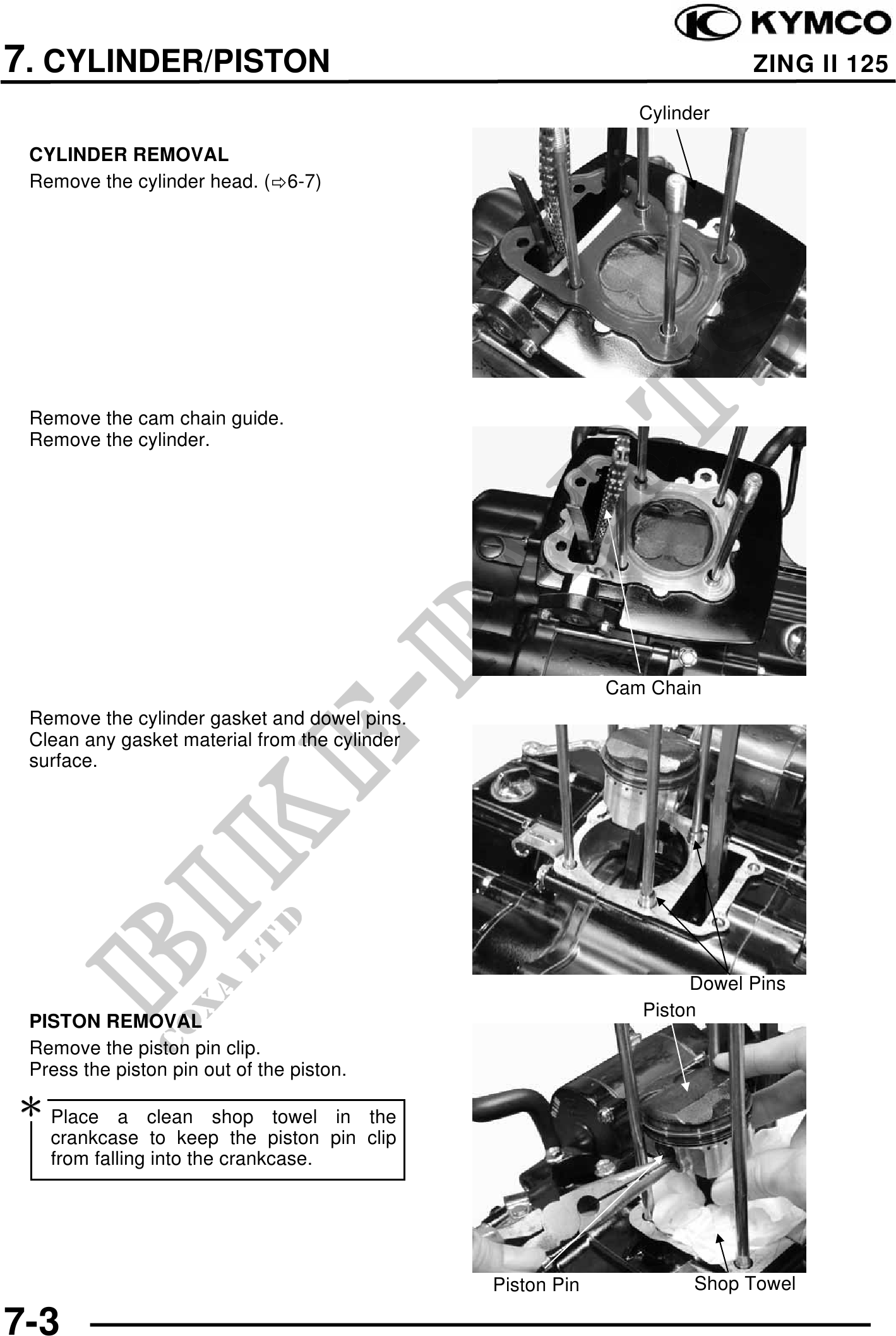 KYMCO

7. CYLINDER/PISTON

ZING II 125

CYLINDER REMOVAL
Remove the cylinder head. (⇨6-7)

Cylinder

Remove the cam chain guide.
Remove the cylinder.

Cam Chain

Remove the cylinder gasket and dowel pins.
Clean any gasket material from the cylinder surface.

Dowel Pins

PISTON REMOVAL
Remove the piston pin clip.
Press the piston pin out of the piston.

*

Place a clean shop towel in the crankcase to keep the piston pin clip from falling into the crankcase.

Piston

Piston Pin

Shop Towel

BIKE-PARTS
COXA LTD

7-3