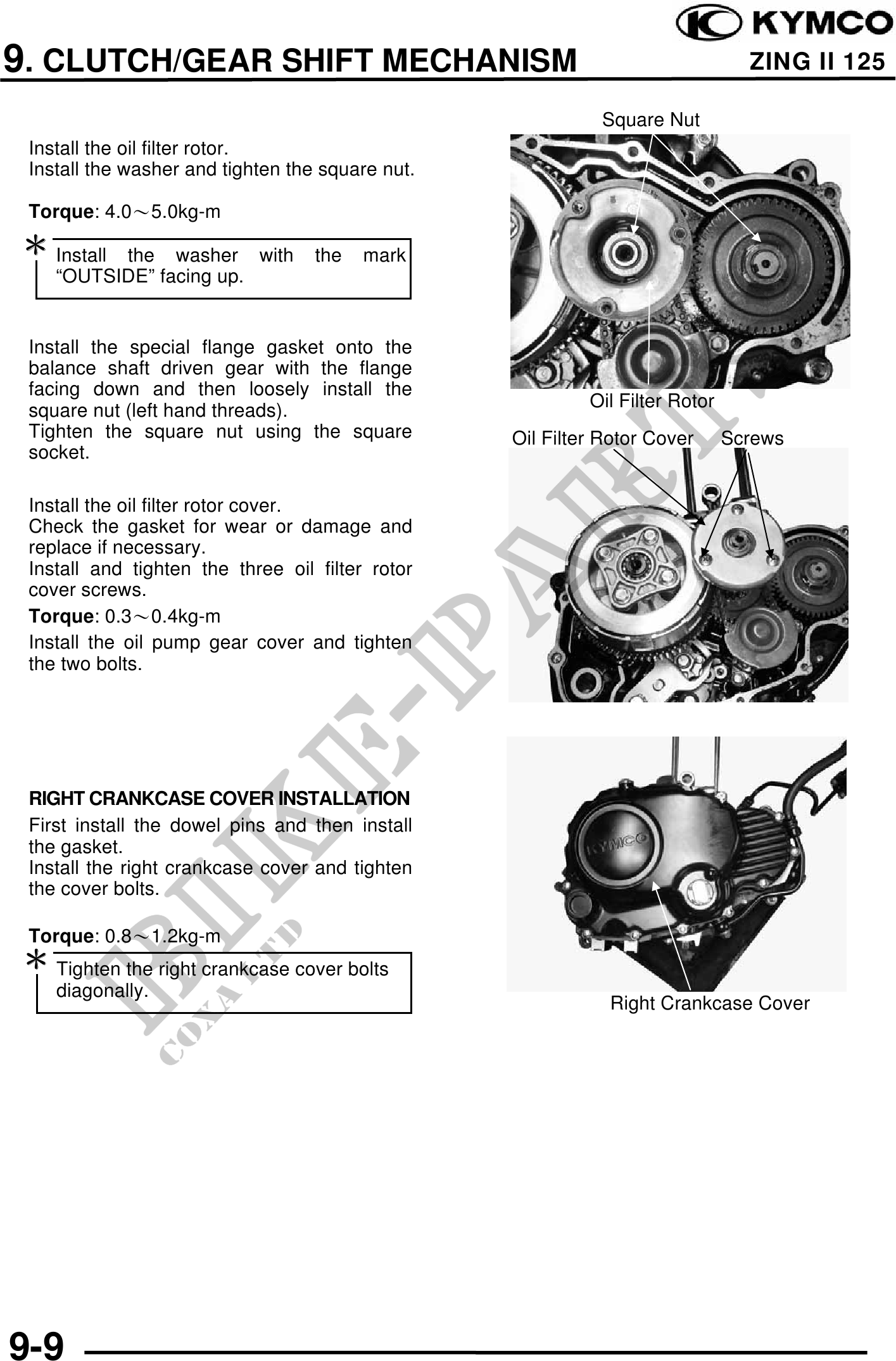 KYMCO

9. CLUTCH/GEAR SHIFT MECHANISM

ZING II 125

Install the oil filter rotor.
Install the washer and tighten the square nut.

**Torque**: 4.0～5.0kg-m

* Install the washer with the mark “OUTSIDE” facing up.

Install the special flange gasket onto the balance shaft driven gear with the flange facing down and then loosely install the square nut (left hand threads).
Tighten the square nut using the square socket.

Install the oil filter rotor cover.
Check the gasket for wear or damage and replace if necessary.
Install and tighten the three oil filter rotor cover screws.

**Torque**: 0.3～0.4kg-m

Install the oil pump gear cover and tighten the two bolts.

**RIGHT CRANKCASE COVER INSTALLATION**

First install the dowel pins and then install the gasket.
Install the right crankcase cover and tighten the cover bolts.

**Torque**: 0.8～1.2kg-m

* Tighten the right crankcase cover bolts diagonally.

Square Nut

Oil Filter Rotor

Oil Filter Rotor Cover

Screws

KYMCO

Right Crankcase Cover

BIKE-PARTS

COXA LTD

9-9