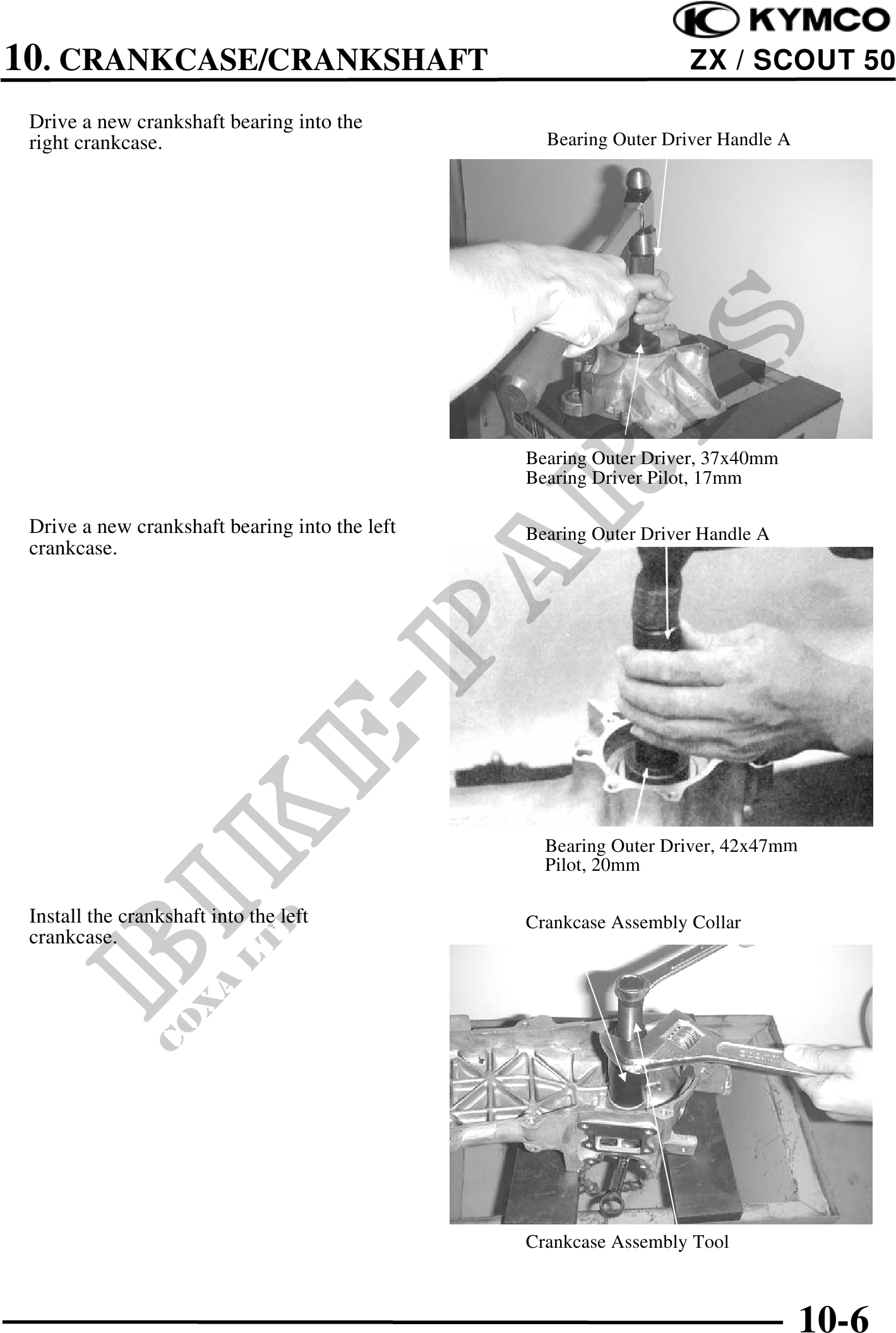 KYMCO
10. CRANKCASE/CRANKSHAFT
ZX / SCOUT 50

Drive a new crankshaft bearing into the right crankcase.

Bearing Outer Driver Handle A

Bearing Outer Driver, 37x40mm
Bearing Driver Pilot, 17mm

Drive a new crankshaft bearing into the left crankcase.

Bearing Outer Driver Handle A

Bearing Outer Driver, 42x47mm
Pilot, 20mm

Install the crankshaft into the left crankcase.

Crankcase Assembly Collar

Crankcase Assembly Tool

BIKE-PARTS
COXA LTD

10-6