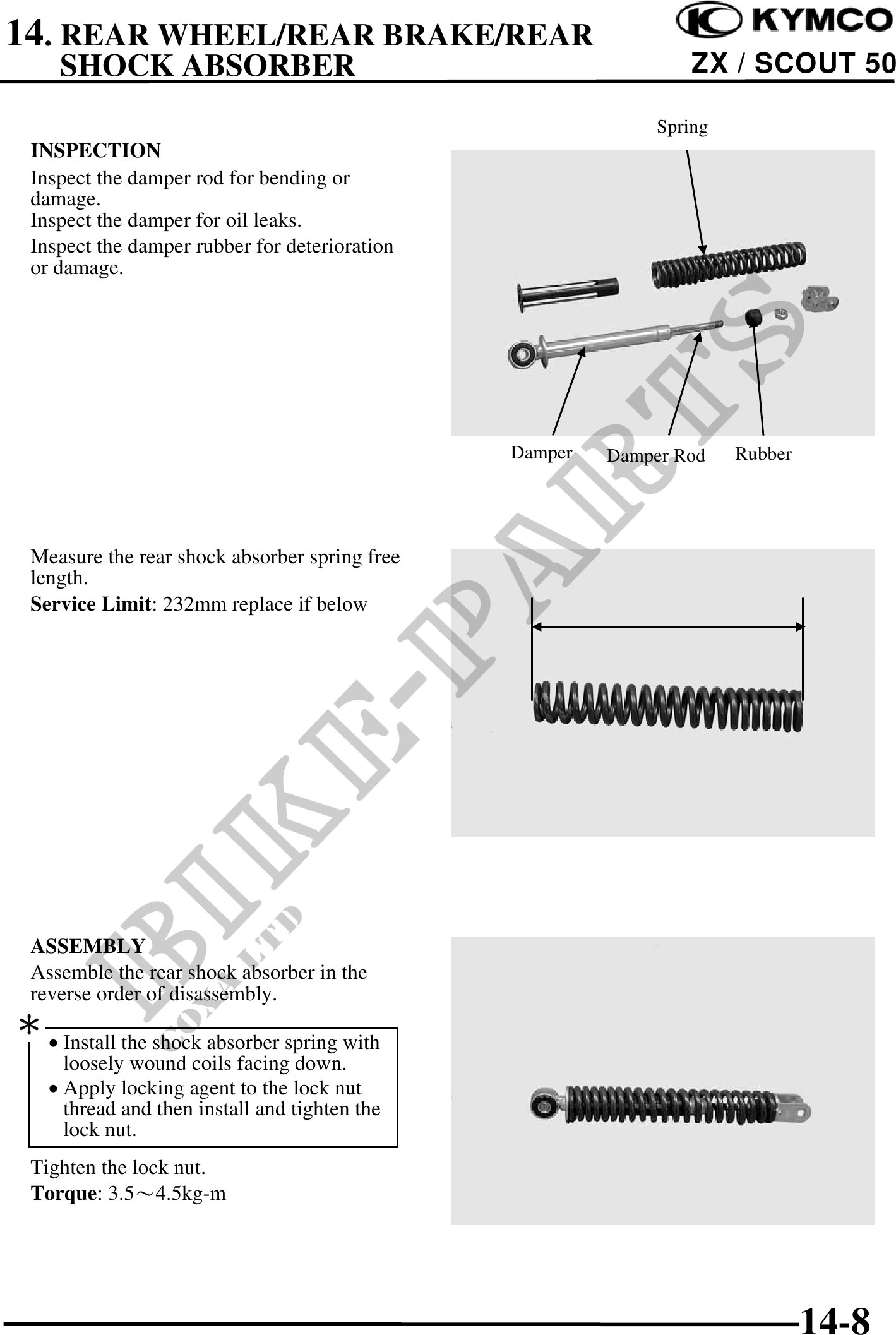 14. REAR WHEEL/REAR BRAKE/REAR SHOCK ABSORBER

KYMCO
ZX / SCOUT 50

INSPECTION
Inspect the damper rod for bending or damage.
Inspect the damper for oil leaks.
Inspect the damper rubber for deterioration or damage.

Spring
Damper
Damper Rod
Rubber

Measure the rear shock absorber spring free length.
**Service Limit**: 232mm replace if below

ASSEMBLY
Assemble the rear shock absorber in the reverse order of disassembly.

*
• Install the shock absorber spring with loosely wound coils facing down.
• Apply locking agent to the lock nut thread and then install and tighten the lock nut.

Tighten the lock nut.
**Torque**: 3.5～4.5kg-m

BIKE-PARTS
CO., LTD

14-8